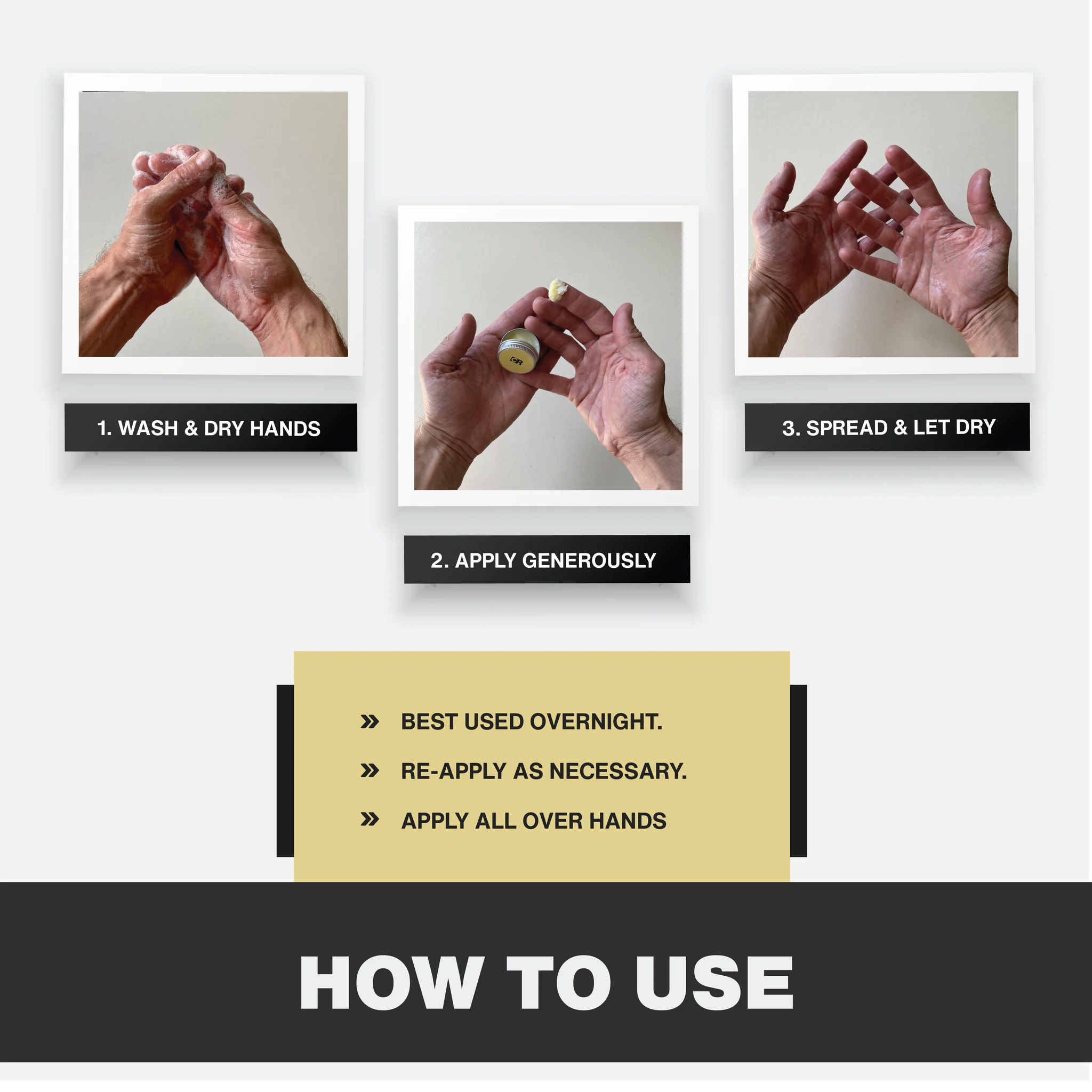 1. WASH & DRY HANDS

2. APPLY GENEROUSLY

3. SPREAD & LET DRY

» BEST USED OVERNIGHT.

» RE-APPLY AS NECESSARY.

» APPLY ALL OVER HANDS

HOW TO USE